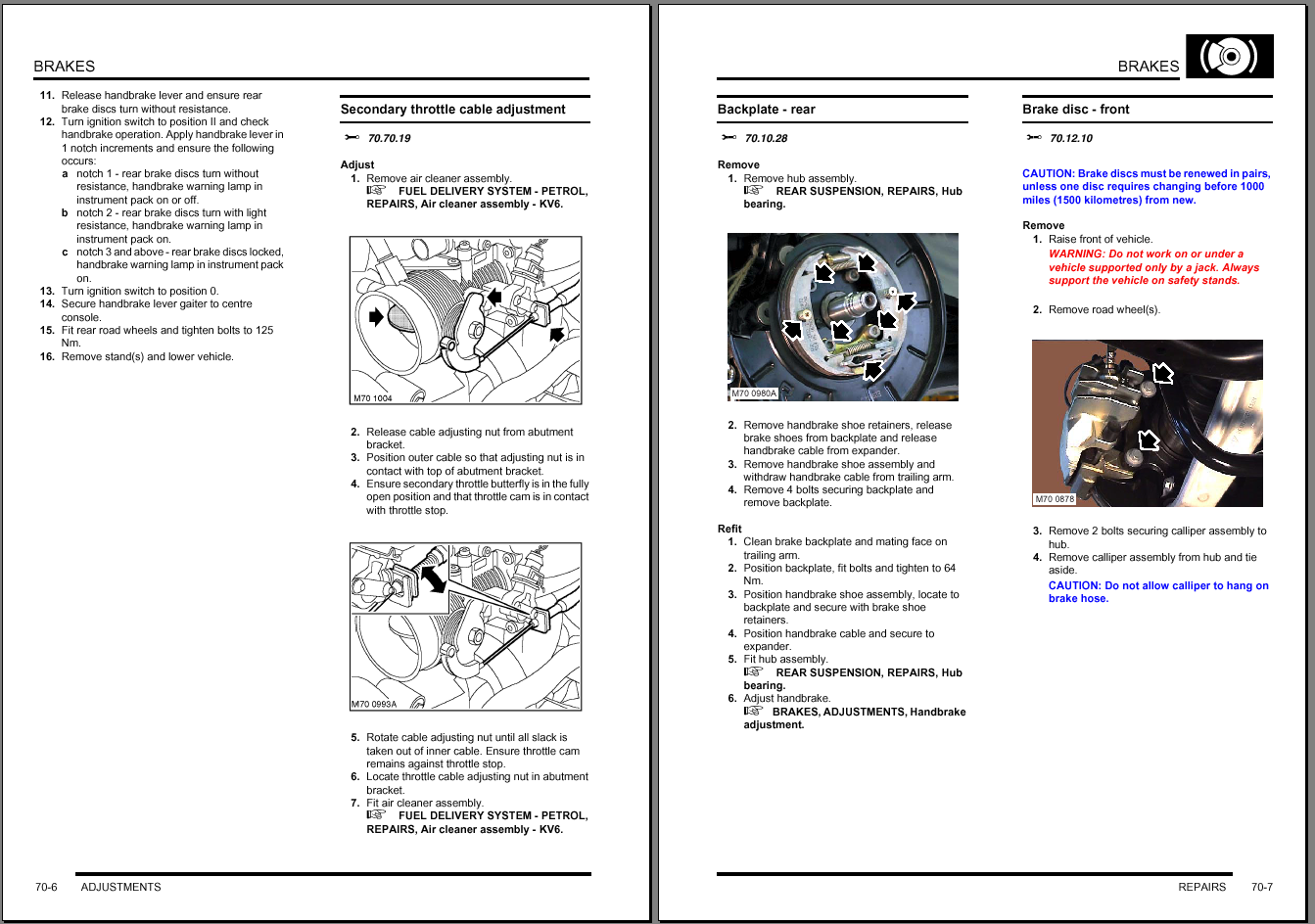 BRAKES

11. Release handbrake lever and ensure rear brake discs turn without resistance.
12. Turn ignition switch to position II and check handbrake operation. Apply handbrake lever in 1 notch increments and ensure the following occurs:
a notch 1 - rear brake discs turn without resistance, handbrake warning lamp in instrument pack on or off.
b notch 2 - rear brake discs turn with light resistance, handbrake warning lamp in instrument pack on.
c notch 3 and above - rear brake discs locked, handbrake warning lamp in instrument pack on.
13. Turn ignition switch to position 0.
14. Secure handbrake lever gaiter to centre console.
15. Fit rear road wheels and tighten bolts to 125 Nm.
16. Remove stand(s) and lower vehicle.

Secondary throttle cable adjustment

70.70.19

Adjust
1. Remove air cleaner assembly.
FUEL DELIVERY SYSTEM - PETROL, REPAIRS, Air cleaner assembly - KV6.

M70 1004

2. Release cable adjusting nut from abutment bracket.
3. Position outer cable so that adjusting nut is in contact with top of abutment bracket.
4. Ensure secondary throttle butterfly is in the fully open position and that throttle cam is in contact with throttle stop.

M70 0993A

5. Rotate cable adjusting nut until all slack is taken out of inner cable. Ensure throttle cam remains against throttle stop.
6. Locate throttle cable adjusting nut in abutment bracket.
7. Fit air cleaner assembly.
FUEL DELIVERY SYSTEM - PETROL, REPAIRS, Air cleaner assembly - KV6.

70-6 ADJUSTMENTS

BRAKES

Backplate - rear

70.10.28

Remove
1. Remove hub assembly.
REAR SUSPENSION, REPAIRS, Hub bearing.

M70 0980A

2. Remove handbrake shoe retainers, release brake shoes from backplate and release handbrake cable from expander.
3. Remove handbrake shoe assembly and withdraw handbrake cable from trailing arm.
4. Remove 4 bolts securing backplate and remove backplate.

Refit
1. Clean brake backplate and mating face on trailing arm.
2. Position backplate, fit bolts and tighten to 64 Nm.
3. Position handbrake shoe assembly, locate to backplate and secure with brake shoe retainers.
4. Position handbrake cable and secure to expander.
5. Fit hub assembly.
REAR SUSPENSION, REPAIRS, Hub bearing.
6. Adjust handbrake.
BRAKES, ADJUSTMENTS, Handbrake adjustment.

Brake disc - front

70.12.10

CAUTION: Brake discs must be renewed in pairs, unless one disc requires changing before 1000 miles (1500 kilometres) from new.

Remove
1. Raise front of vehicle.
WARNING: Do not work on or under a vehicle supported only by a jack. Always support the vehicle on safety stands.
2. Remove road wheel(s).

M70 0878

3. Remove 2 bolts securing calliper assembly to hub.
4. Remove calliper assembly from hub and tie aside.
CAUTION: Do not allow calliper to hang on brake hose.

REPAIRS 70-7