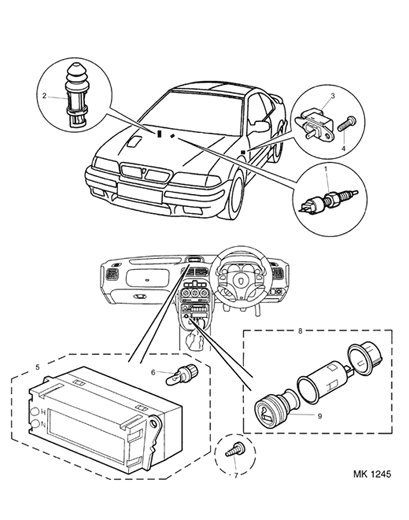 2
3
4
1
8
5
6
H
N
9
7
MK 1245