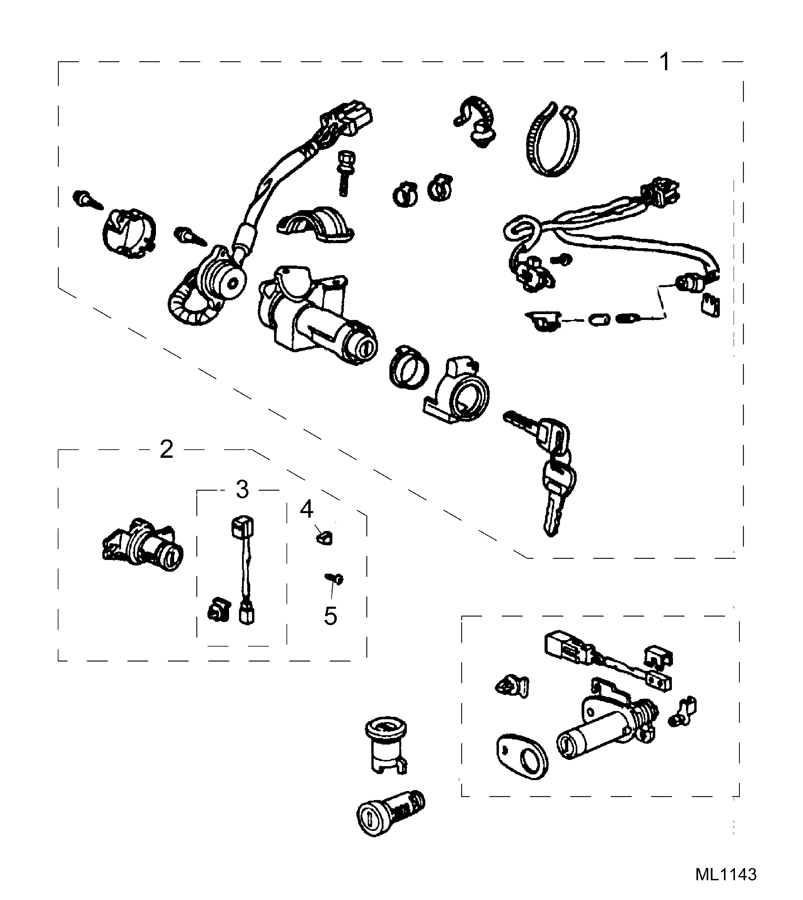 1

2

3

4

5

ML1143