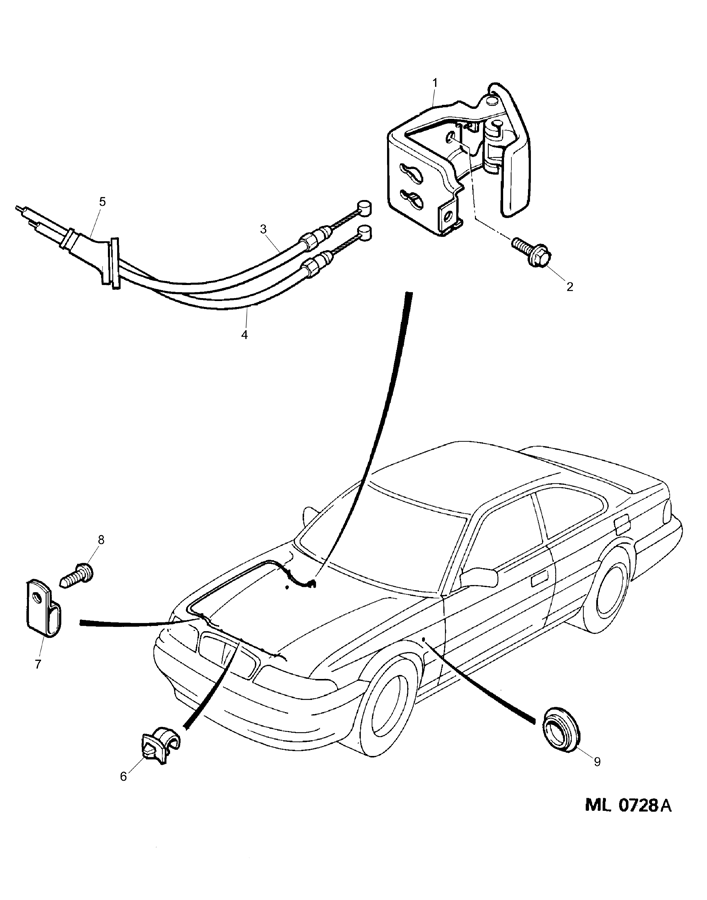 1
5
3
2
4
8
7
6
9
ML 0728A