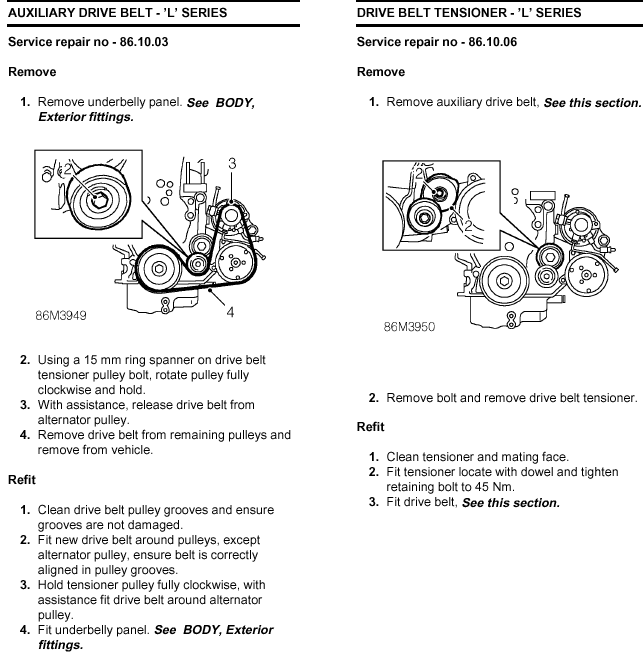 AUXILIARY DRIVE BELT - 'L' SERIES

Service repair no - 86.10.03

Remove

1. Remove underbelly panel. See BODY, Exterior fittings.

2
3
4
86M3949

2. Using a 15 mm ring spanner on drive belt tensioner pulley bolt, rotate pulley fully clockwise and hold.
3. With assistance, release drive belt from alternator pulley.
4. Remove drive belt from remaining pulleys and remove from vehicle.

Refit

1. Clean drive belt pulley grooves and ensure grooves are not damaged.
2. Fit new drive belt around pulleys, except alternator pulley, ensure belt is correctly aligned in pulley grooves.
3. Hold tensioner pulley fully clockwise, with assistance fit drive belt around alternator pulley.
4. Fit underbelly panel. See BODY, Exterior fittings.

DRIVE BELT TENSIONER - 'L' SERIES

Service repair no - 86.10.06

Remove

1. Remove auxiliary drive belt, See this section.

2
2
86M3950

2. Remove bolt and remove drive belt tensioner.

Refit

1. Clean tensioner and mating face.
2. Fit tensioner locate with dowel and tighten retaining bolt to 45 Nm.
3. Fit drive belt, See this section.