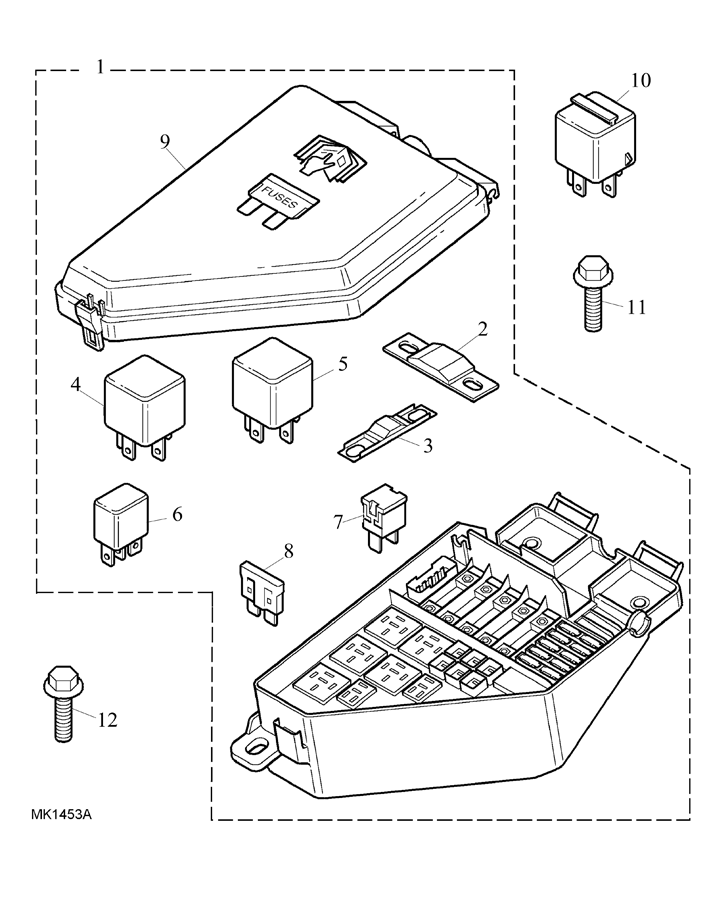 1
10
9
FUSES
11
2
4
5
3
6
7
8
12
MK1453A